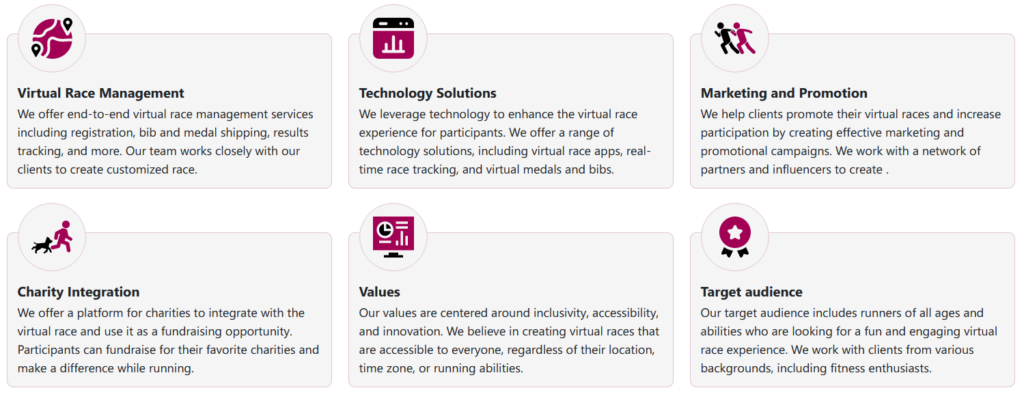 Virtual Race Management
We offer end-to-end virtual race management services including registration, bib and medal shipping, results tracking, and more. Our team works closely with our clients to create customized race.

Technology Solutions
We leverage technology to enhance the virtual race experience for participants. We offer a range of technology solutions, including virtual race apps, real-time race tracking, and virtual medals and bibs.

Marketing and Promotion
We help clients promote their virtual races and increase participation by creating effective marketing and promotional campaigns. We work with a network of partners and influencers to create .

Charity Integration
We offer a platform for charities to integrate with the virtual race and use it as a fundraising opportunity. Participants can fundraise for their favorite charities and make a difference while running.

Values
Our values are centered around inclusivity, accessibility, and innovation. We believe in creating virtual races that are accessible to everyone, regardless of their location, time zone, or running abilities.

Target audience
Our target audience includes runners of all ages and abilities who are looking for a fun and engaging virtual race experience. We work with clients from various backgrounds, including fitness enthusiasts.